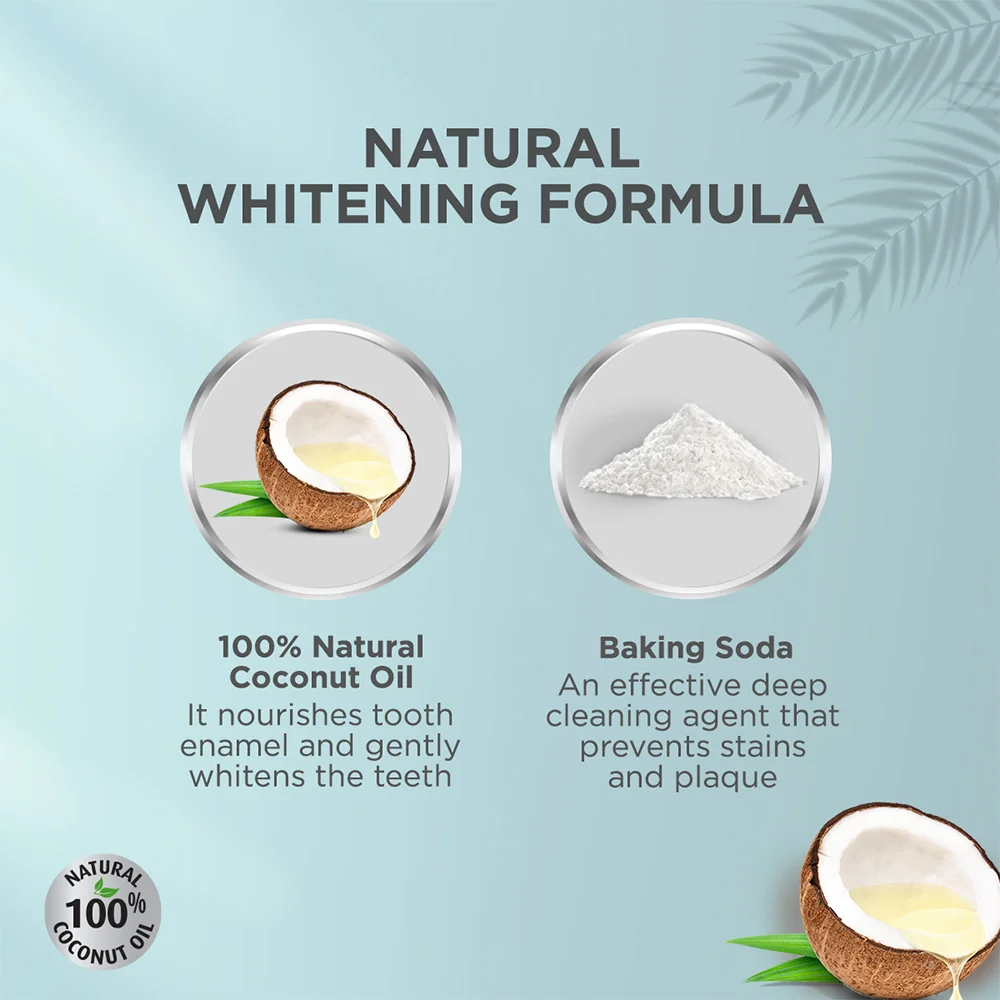 NATURAL
WHITENING FORMULA

100% Natural Coconut Oil
It nourishes tooth enamel and gently whitens the teeth

Baking Soda
An effective deep cleaning agent that prevents stains and plaque

NATURAL
100%
COCONUT OIL