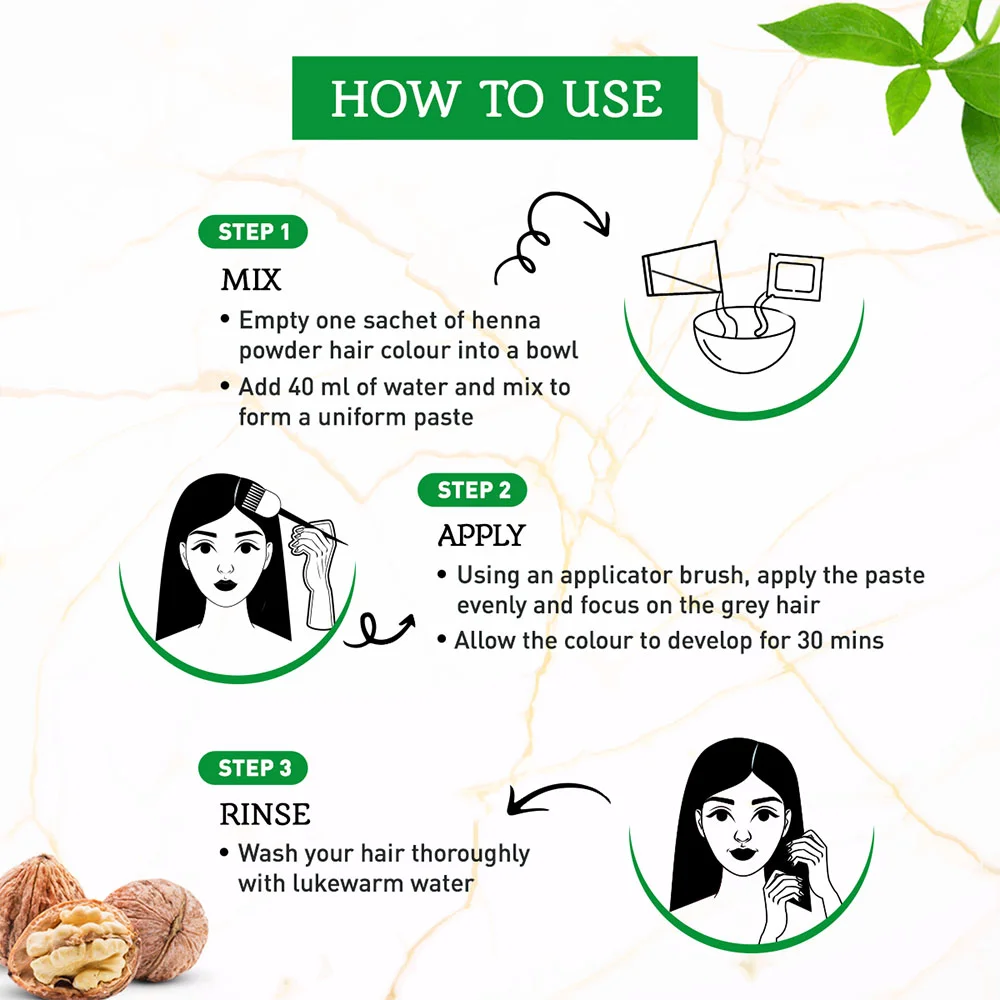 HOW TO USE

STEP 1

MIX

• Empty one sachet of henna powder hair colour into a bowl

• Add 40 ml of water and mix to form a uniform paste

STEP 2

APPLY

• Using an applicator brush, apply the paste evenly and focus on the grey hair

• Allow the colour to develop for 30 mins

STEP 3

RINSE

• Wash your hair thoroughly with lukewarm water